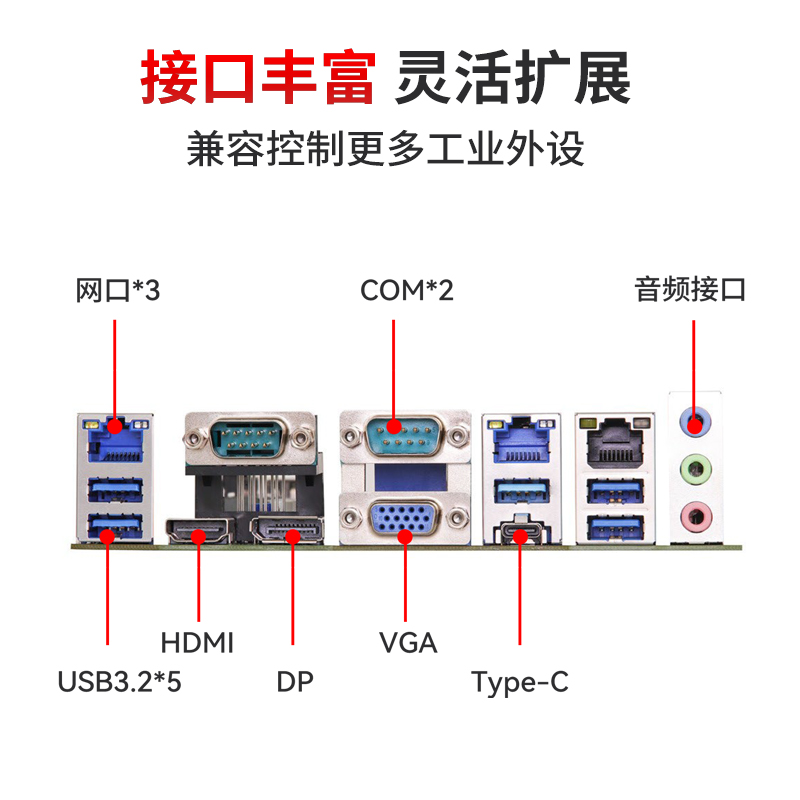 接口丰富 灵活扩展

兼容控制更多工业外设

网口*3

COM*2

音频接口

HDMI

VGA

USB3.2*5

DP

Type-C