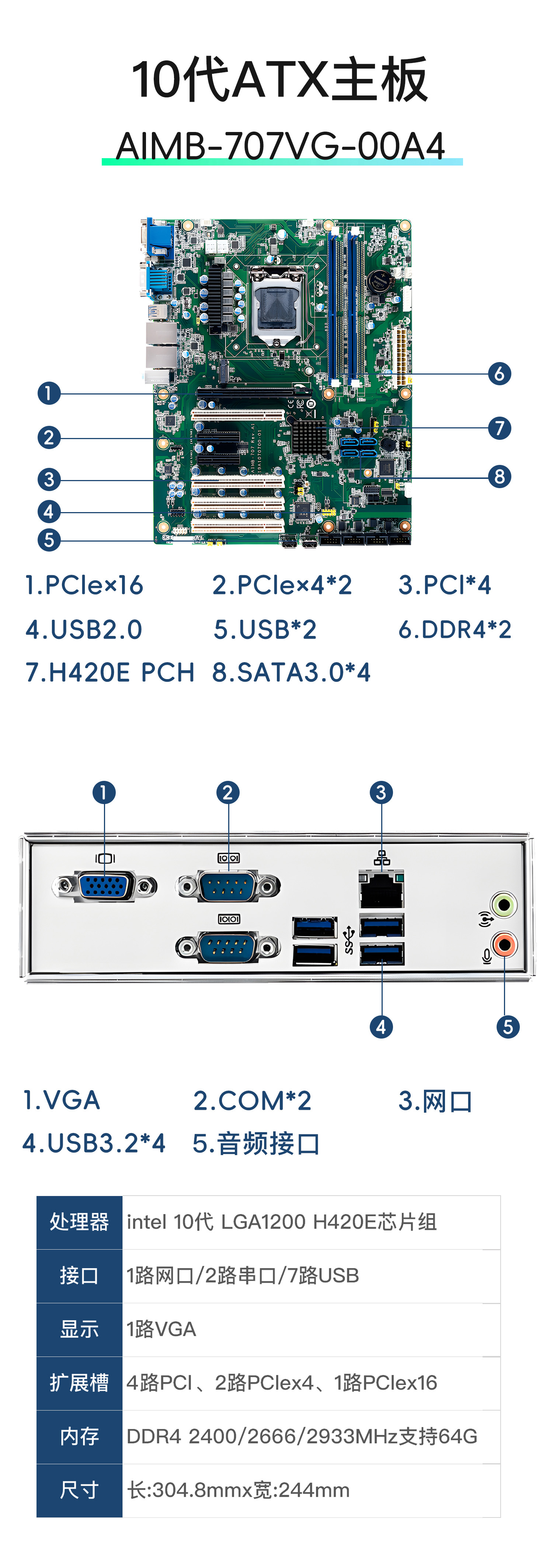 10代ATX主板

AIMB-707VG-00A4

1
2
3
4
5
6
7
8

1.PCIe×16
2.PCIe×4*2
3.PCI*4
4.USB2.0
5.USB*2
6.DDR4*2
7.H420E PCH
8.SATA3.0*4

1
2
3
4
5

1.VGA
2.COM*2
3.网口
4.USB3.2*4
5.音频接口

| 处理器 | intel 10代 LGA1200 H420E芯片组 |
|---|---|
| 接口 | 1路网口/2路串口/7路USB |
| 显示 | 1路VGA |
| 扩展槽 | 4路PCI、2路PCIex4、1路PCIex16 |
| 内存 | DDR4 2400/2666/2933MHz支持64G |
| 尺寸 | 长:304.8mmx宽:244mm |