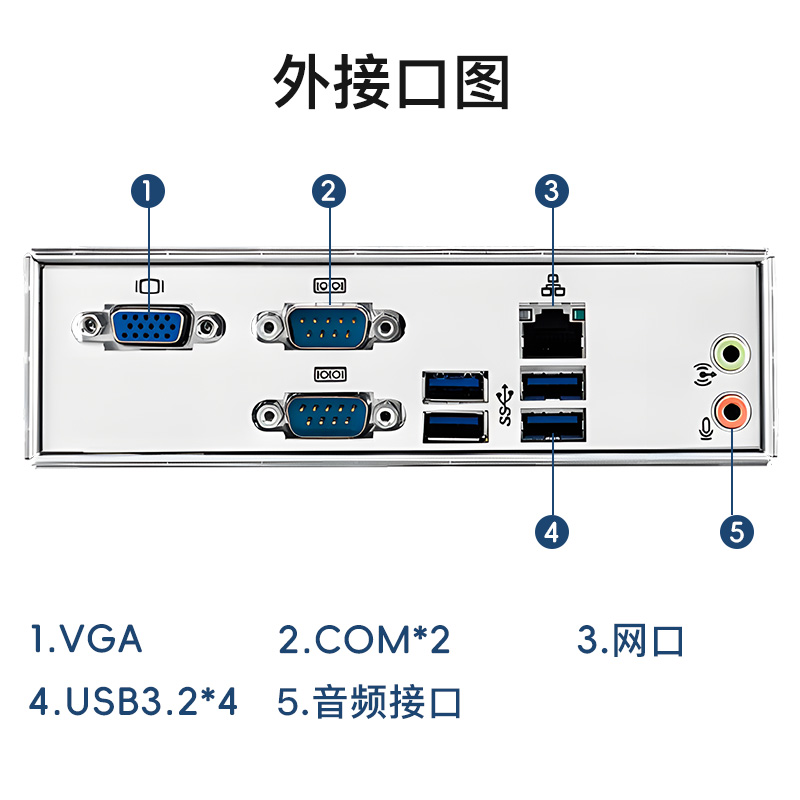 外接口图

1

2

3

4

5

1.VGA
2.COM*2
3.网口
4.USB3.2*4
5.音频接口