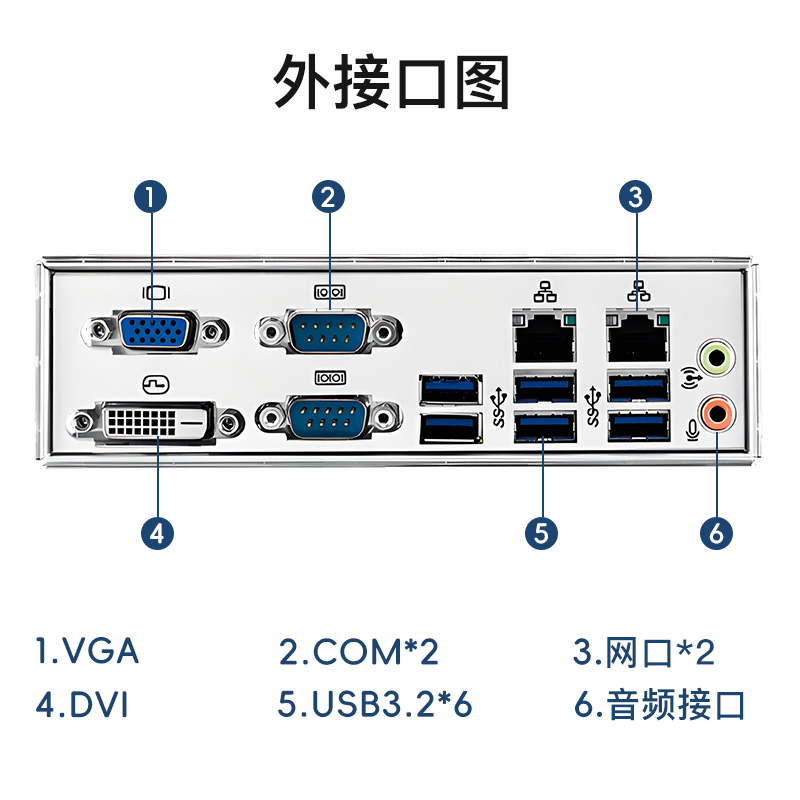 外接口图

1
2
3
4
5
6

1.VGA
2.COM*2
3.网口*2
4.DVI
5.USB3.2*6
6.音频接口