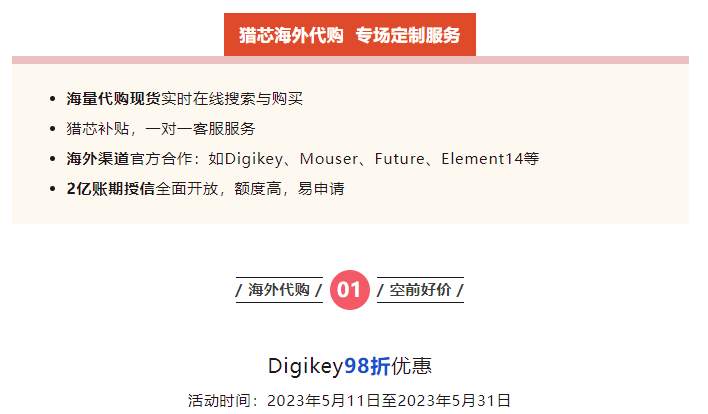 猎芯海外代购 专场定制服务

- 海量代购现货实时在线搜索与购买
- 猎芯补贴，一对一客服服务
- 海外渠道官方合作：如Digikey、Mouser、Future、Element14等
- 2亿账期授信全面开放，额度高，易申请

/ 海外代购 / 01 / 空前好价 /

Digikey98折优惠

活动时间：2023年5月11日至2023年5月31日